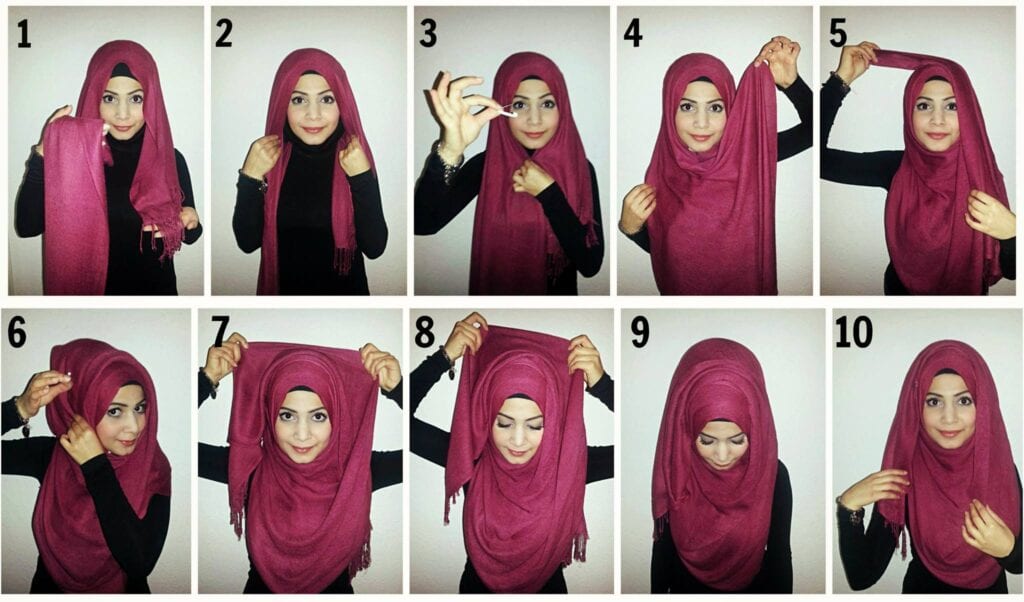 1
2
3
4
5
6
7
8
9
10