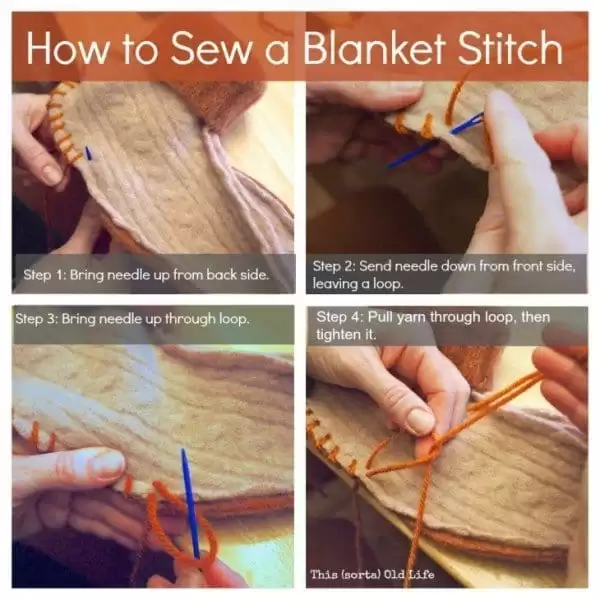 How to Sew a Blanket Stitch

Step 1: Bring needle up from back side.

Step 2: Send needle down from front side, leaving a loop.

Step 3: Bring needle up through loop.

Step 4: Pull yarn through loop, then tighten it.

This (sorta) Old Life