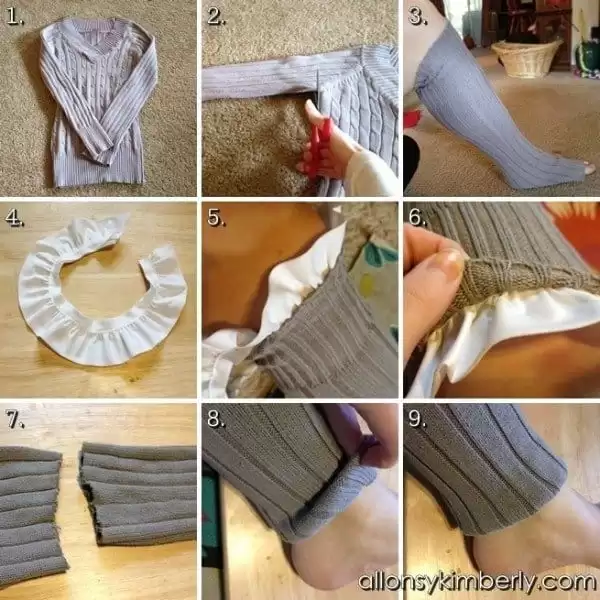 1.

2.

3.

4.

5.

6.

7.

8.

9.

allonsykimberly.com