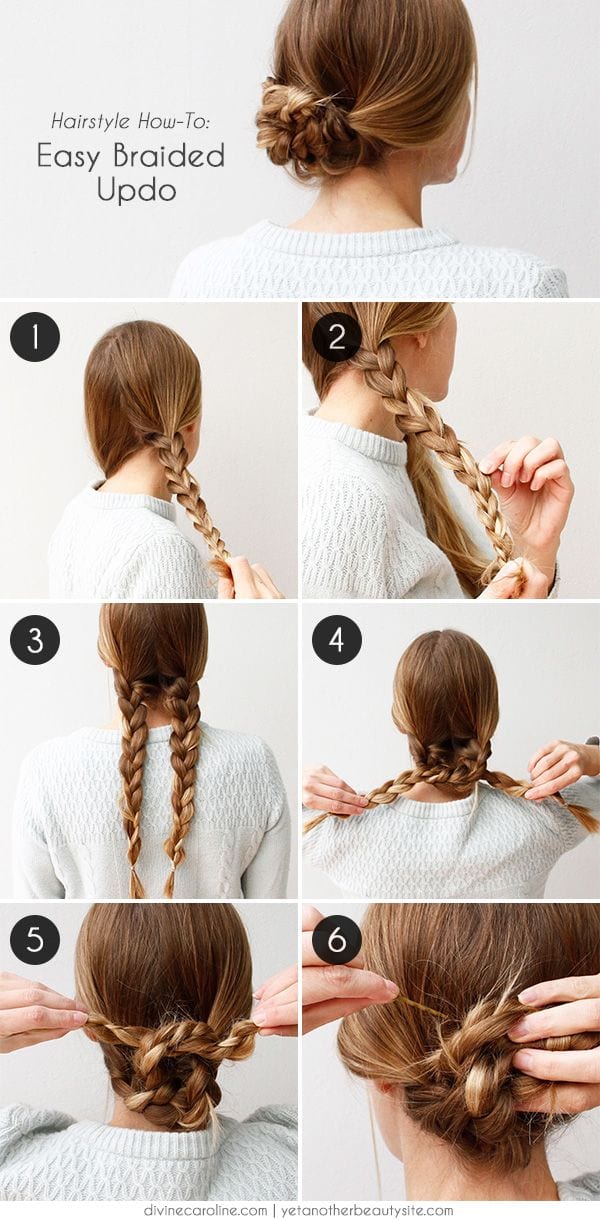 Hairstyle How-To:
Easy Braided Updo

1

2

3

4

5

6

divinecaroline.com | yetanotherbeautysite.com