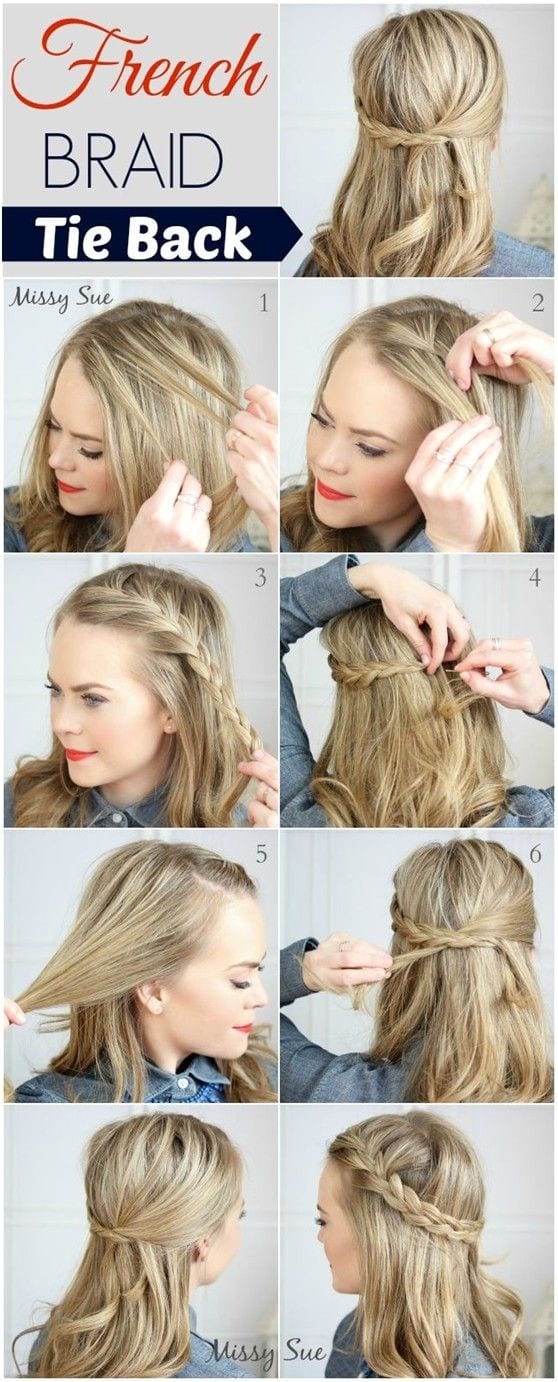 French
BRAID
Tie Back

Missy Sue
1
2
3
4
5
6

Missy Sue